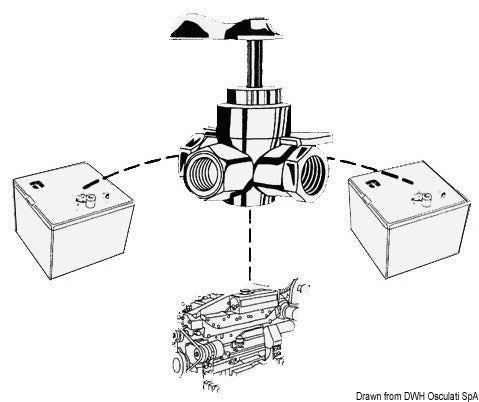 Drawn from DWH Osculati SpA