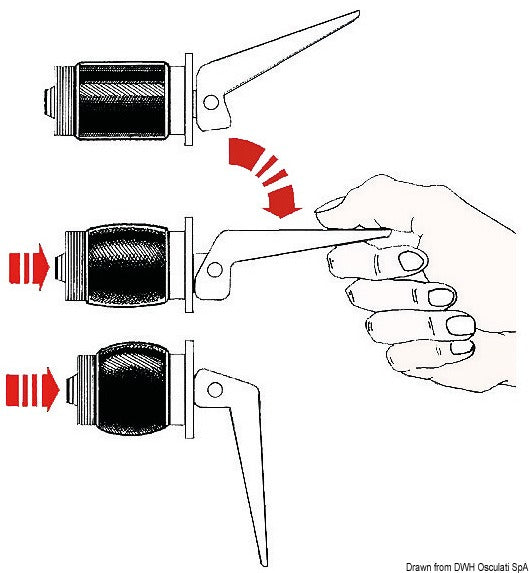 Drawn from DWH Osculati SpA