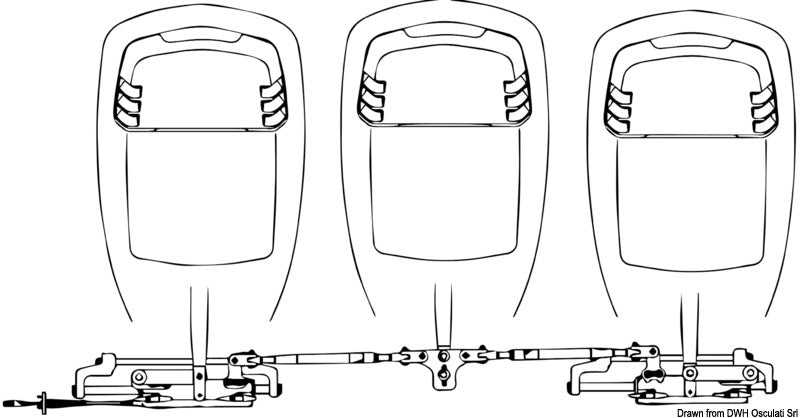 Drawn from DWH Osculati Srl