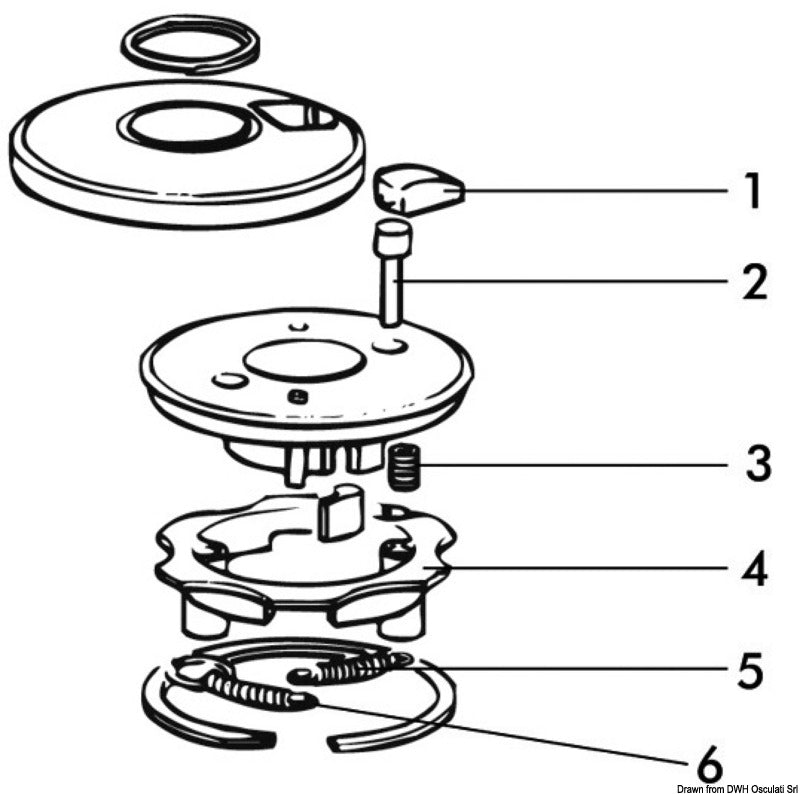 1
2
3
4
5
6
Drawn from DWH Osculati Srl