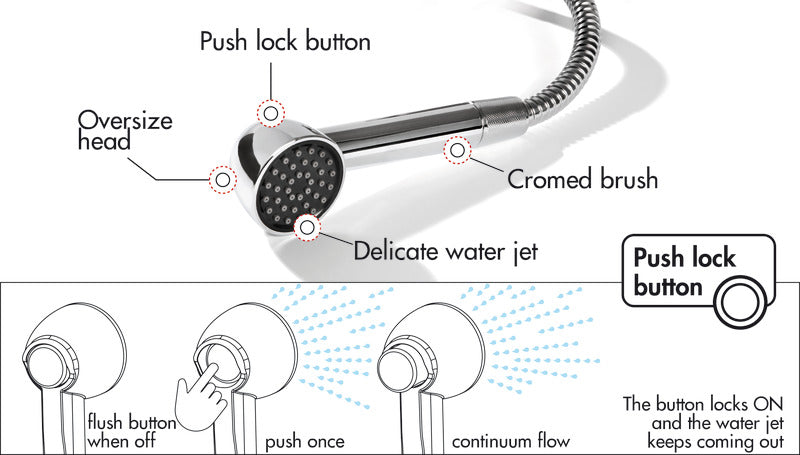 Push lock button

Oversize head

Cromed brush

Delicate water jet

Push lock button

flush button when off

push once

continuum flow

The button locks ON and the water jet keeps coming out