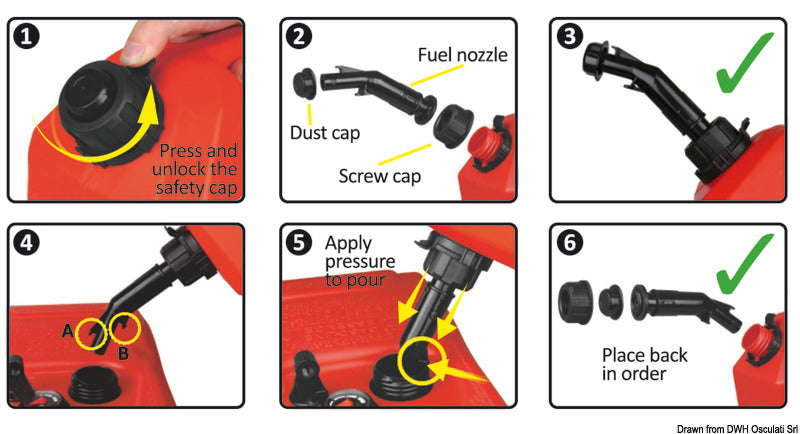 1
Press and unlock the safety cap

2
Fuel nozzle
Dust cap
Screw cap

3

4
A
B

5
Apply pressure to pour

6
Place back in order

Drawn from DWH Osculati Srl