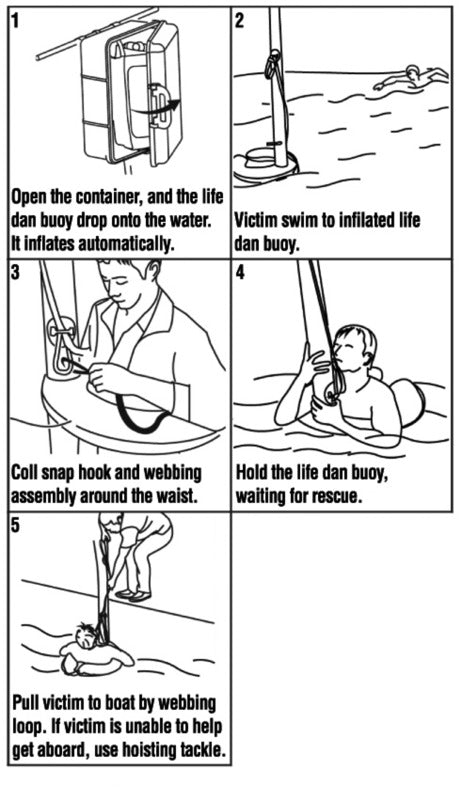 1

Open the container, and the life dan buoy drop onto the water. It inflates automatically.

2

Victim swim to infilated life dan buoy.

3

Coll snap hook and webbing assembly around the waist.

4

Hold the life dan buoy, waiting for rescue.

5

Pull victim to boat by webbing loop. If victim is unable to help get aboard, use hoisting tackle.