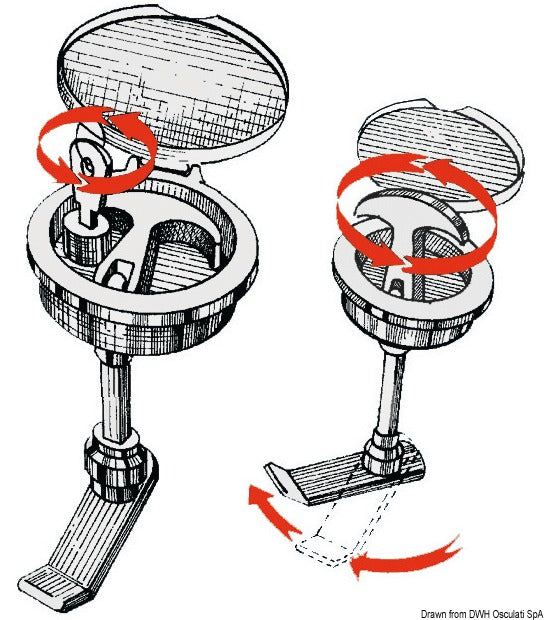 Drawn from DWH Osculati SpA