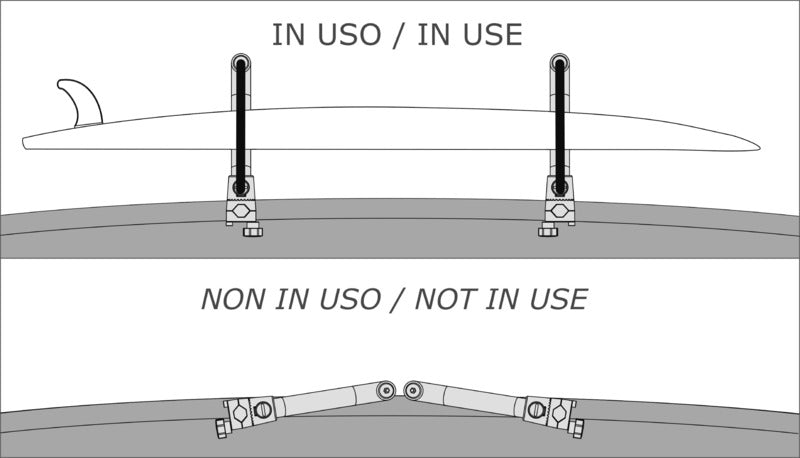 IN USO / IN USE

NON IN USO / NOT IN USE