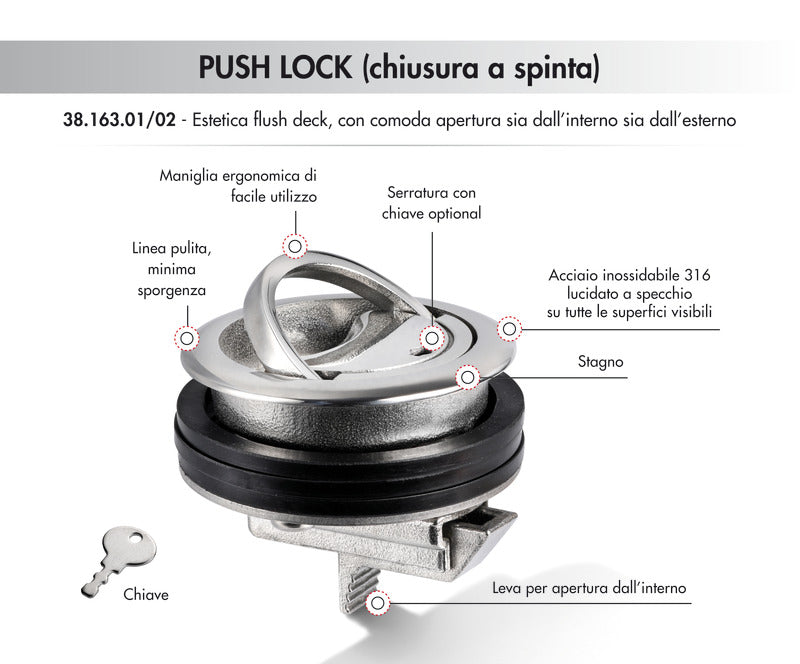 PUSH LOCK (chiusura a spinta)

38.163.01/02 - Estetica flush deck, con comoda apertura sia dall'interno sia dall'esterno

Maniglia ergonomica di facile utilizzo

Serratura con chiave optional

Linea pulita, minima sporgenza

Acciaio inossidabile 316 lucidato a specchio su tutte le superfici visibili

Stagno

Chiave

Leva per apertura dall'interno