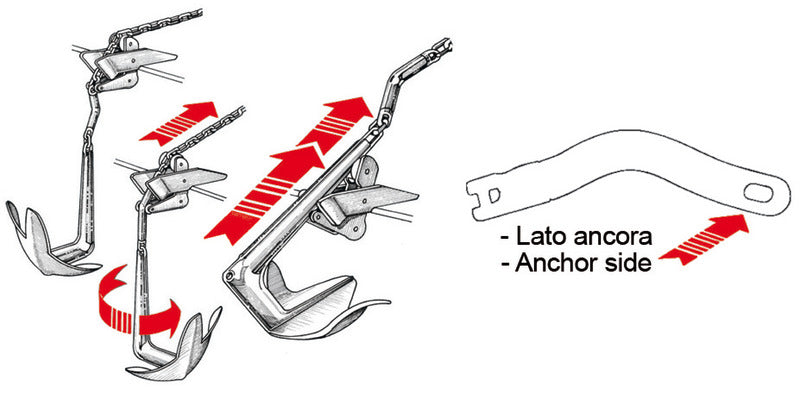 - Lato ancora
- Anchor side